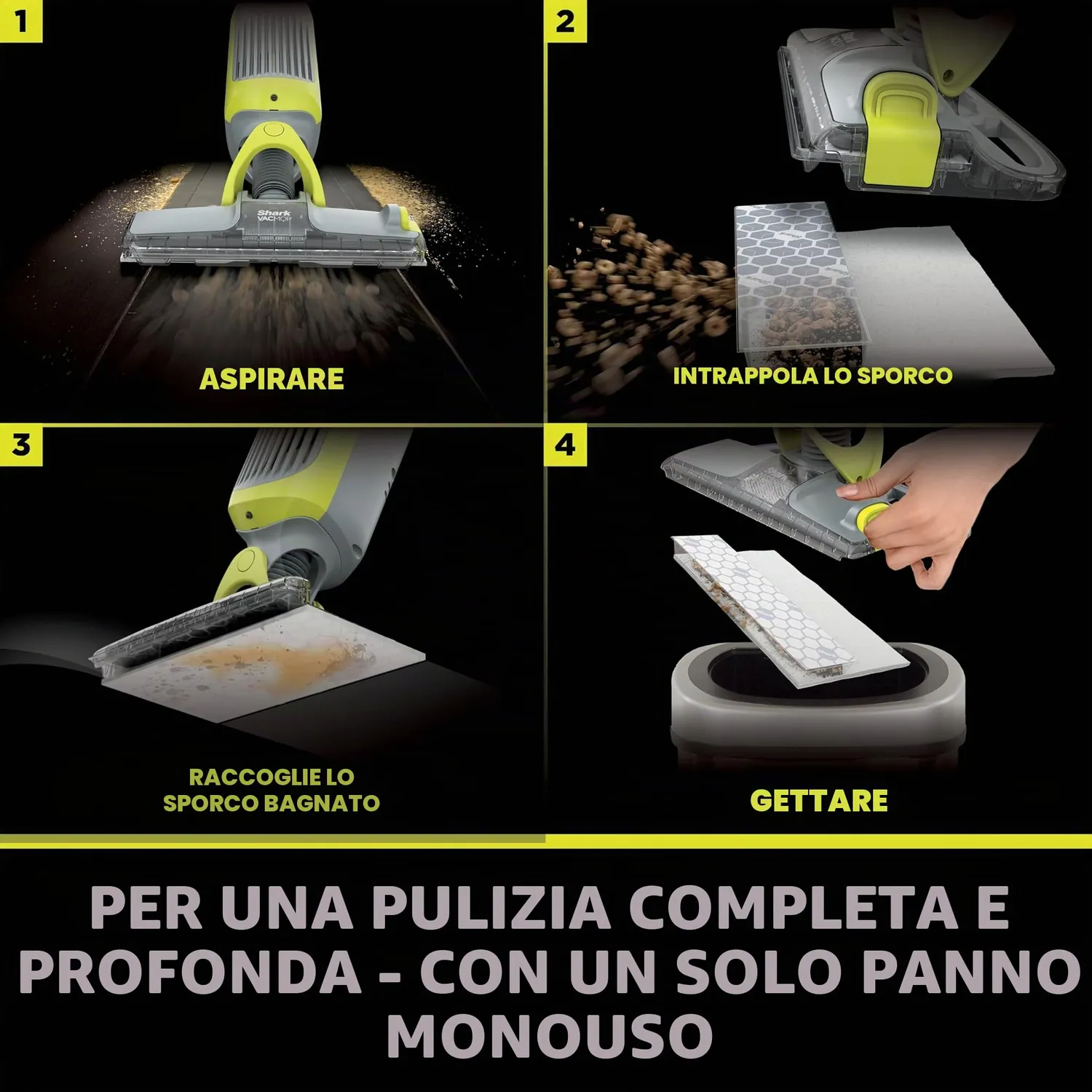 1

Shark VACMOP

ASPIRARE

2

INTRAPPOLA LO SPORCO

3

RACCOGLIE LO SPORCO BAGNATO

4

GETTARE

PER UNA PULIZIA COMPLETA E PROFONDA - CON UN SOLO PANNO MONOUSO